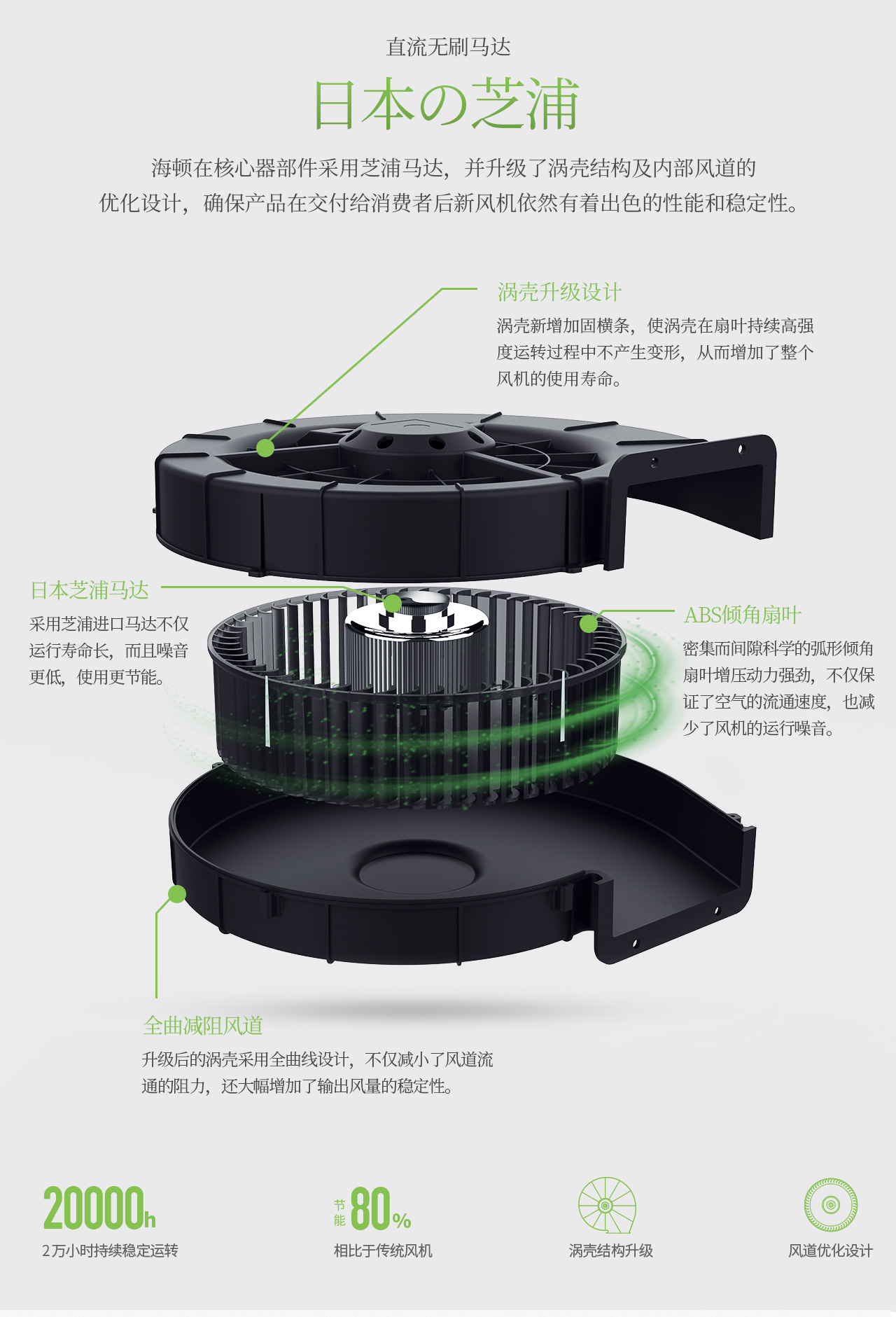 直流无刷马达

日本の芝浦

海顿在核心器部件采用芝浦马达，并升级了涡壳结构及内部风道的优化设计，确保产品在交付给消费者后新风机依然有着出色的性能和稳定性。

涡壳升级设计

涡壳新增加固横条，使涡壳在扇叶持续高强度运转过程中不产生变形，从而增加了整个风机的使用寿命。

日本芝浦马达

采用芝浦进口马达不仅运行寿命长，而且噪音更低，使用更节能。

ABS倾角扇叶

密集而间隙科学的弧形倾角扇叶增压动力强劲，不仅保证了空气的流通速度，也减少了风机的运行噪音。

全曲减阻风道

升级后的涡壳采用全曲线设计，不仅减小了风道流通的阻力，还大幅增加了输出风量的稳定性。

20000h
2万小时持续稳定运转

节能 80%
相比于传统风机

涡壳结构升级

风道优化设计